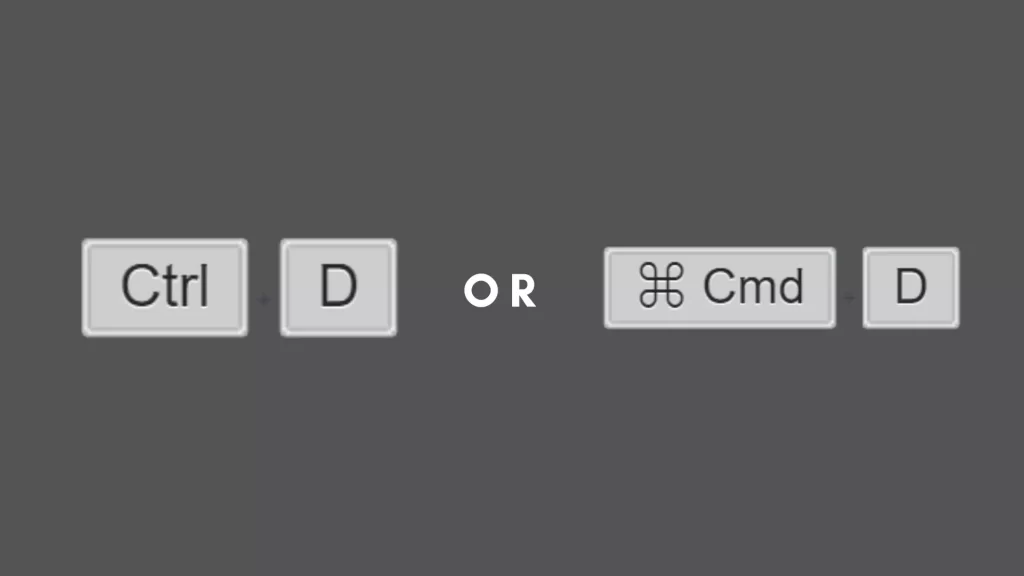 Ctrl + D OR ⌘ Cmd + D